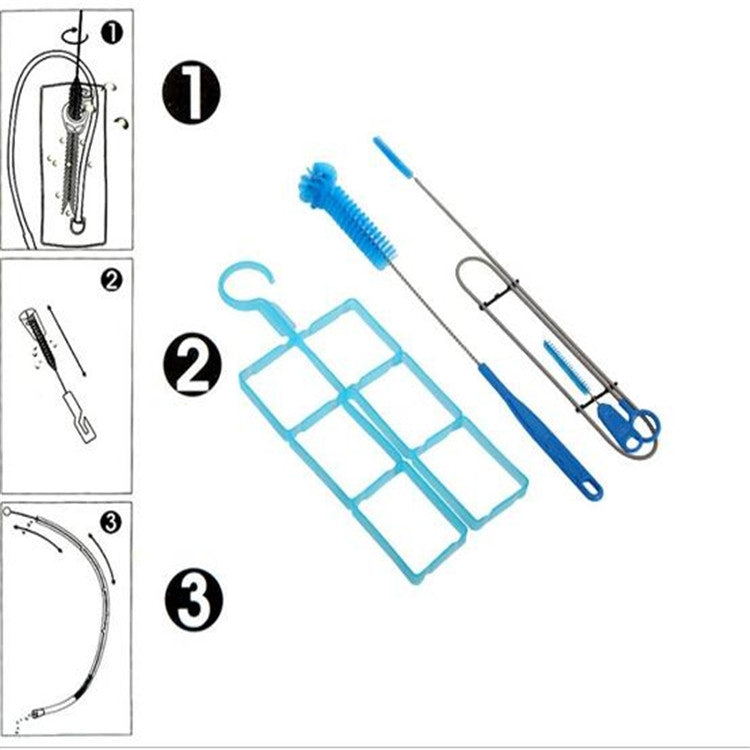 1
1
2
2
3
3