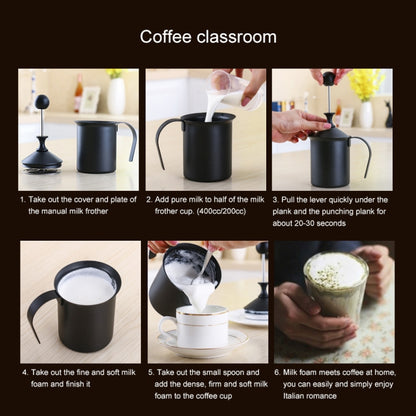 Coffee classroom

1. Take out the cover and plate of the manual milk frother

2. Add pure milk to half of the milk frother cup. (400cc/200cc)

3. Pull the lever quickly under the plank and the punching plank for about 20-30 seconds

4. Take out the fine and soft milk foam and finish it

5. Take out the small spoon and add the dense, firm and soft milk foam to the coffee cup

6. Milk foam meets coffee at home, you can easily and simply enjoy Italian romance