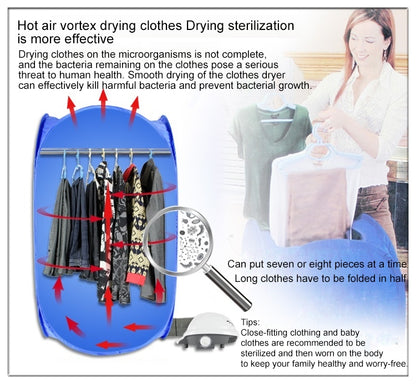 Hot air vortex drying clothes Drying sterilization is more effective

Drying clothes on the microorganisms is not complete, and the bacteria remaining on the clothes pose a serious threat to human health. Smooth drying of the clothes dryer can effectively kill harmful bacteria and prevent bacterial growth.

Can put seven or eight pieces at a time

Long clothes have to be folded in half

Tips:
Close-fitting clothing and baby clothes are recommended to be sterilized and then worn on the body to keep your family healthy and worry-free.