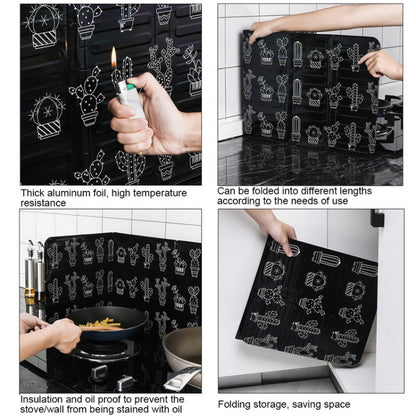 Thick aluminum foil, high temperature resistance

Can be folded into different lengths according to the needs of use

Insulation and oil proof to prevent the stove/wall from being stained with oil

Folding storage, saving space