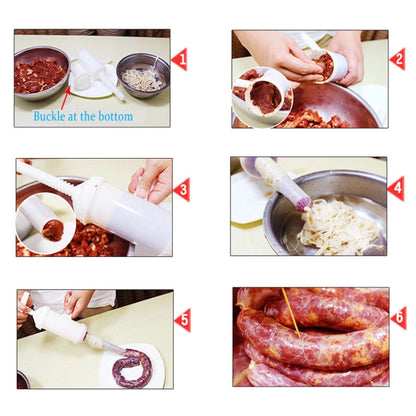 Buckle at the bottom
1
2
3
4
5
6