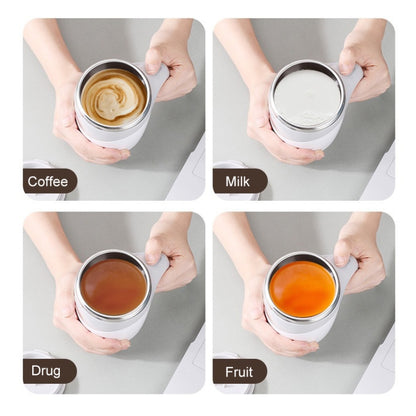 Coffee

Milk

Drug

Fruit