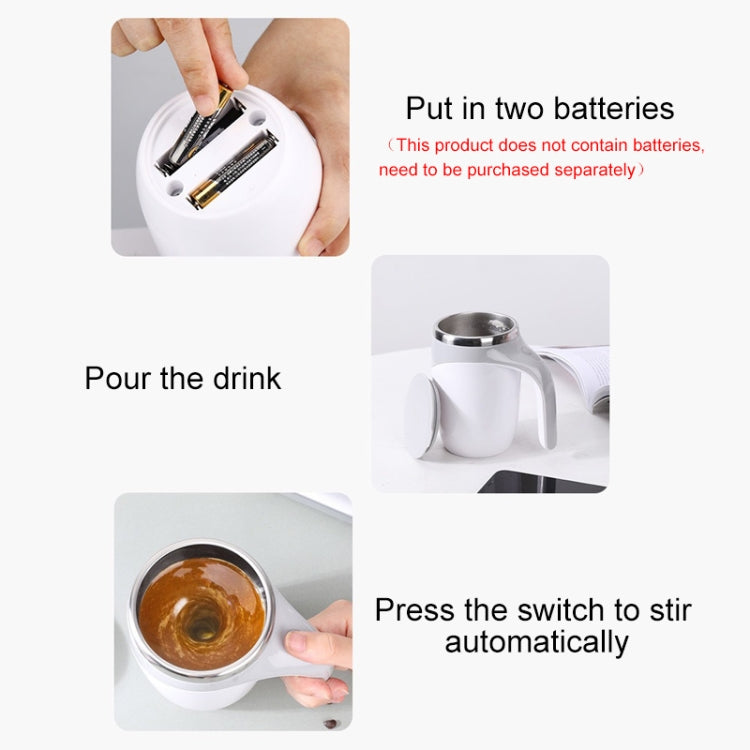 Put in two batteries

（This product does not contain batteries, need to be purchased separately）

Pour the drink

Press the switch to stir automatically