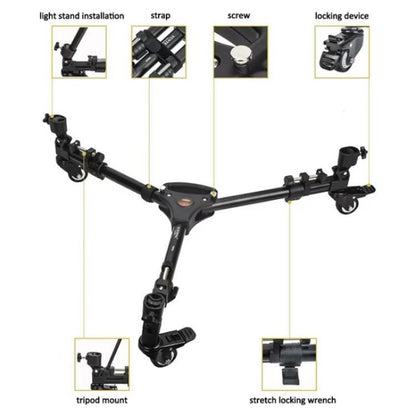 light stand installation

strap

screw

locking device

tripod mount

stretch locking wrench