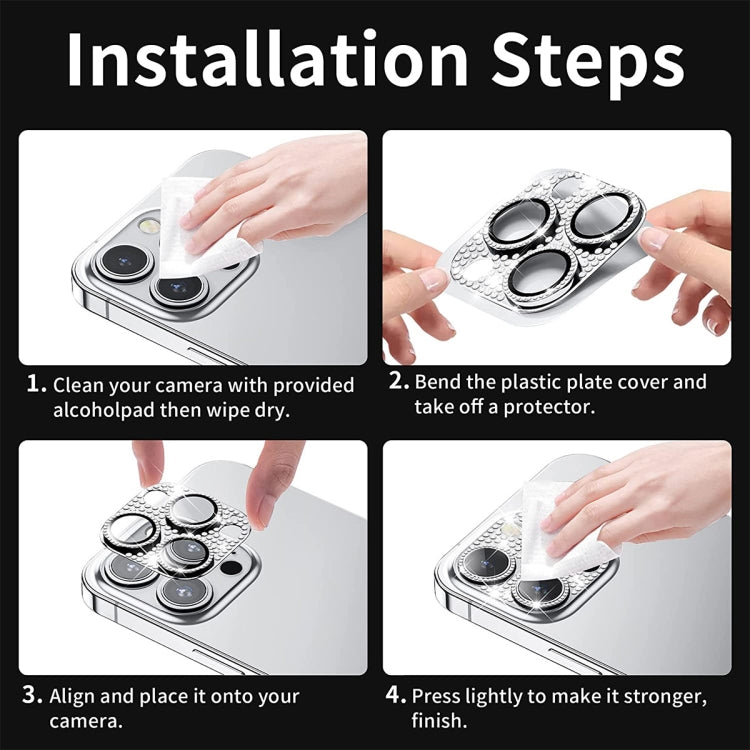 Installation Steps

1. Clean your camera with provided alcoholpad then wipe dry.

2. Bend the plastic plate cover and take off a protector.

3. Align and place it onto your camera.

4. Press lightly to make it stronger, finish.