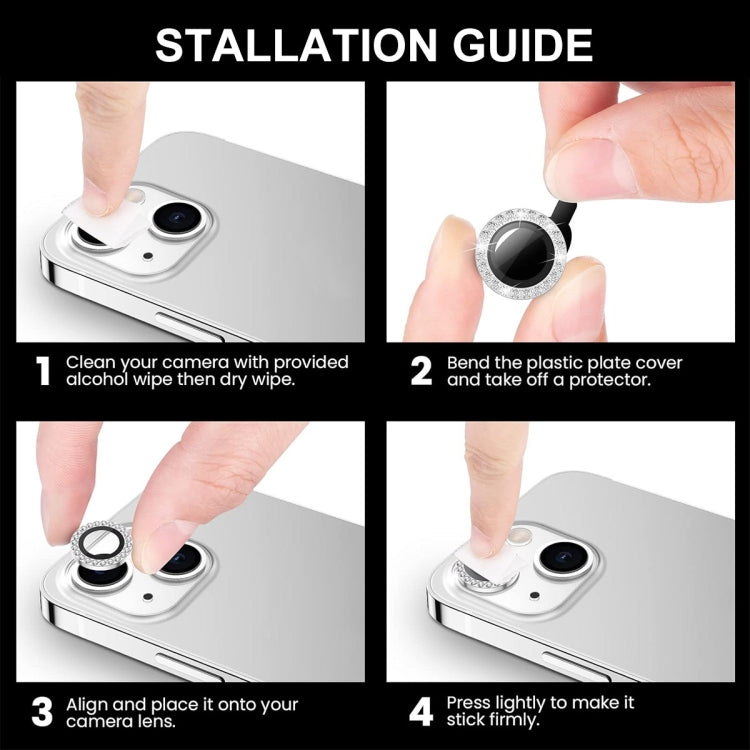 STALLATION GUIDE

1 Clean your camera with provided alcohol wipe then dry wipe.

2 Bend the plastic plate cover and take off a protector.

3 Align and place it onto your camera lens.

4 Press lightly to make it stick firmly.