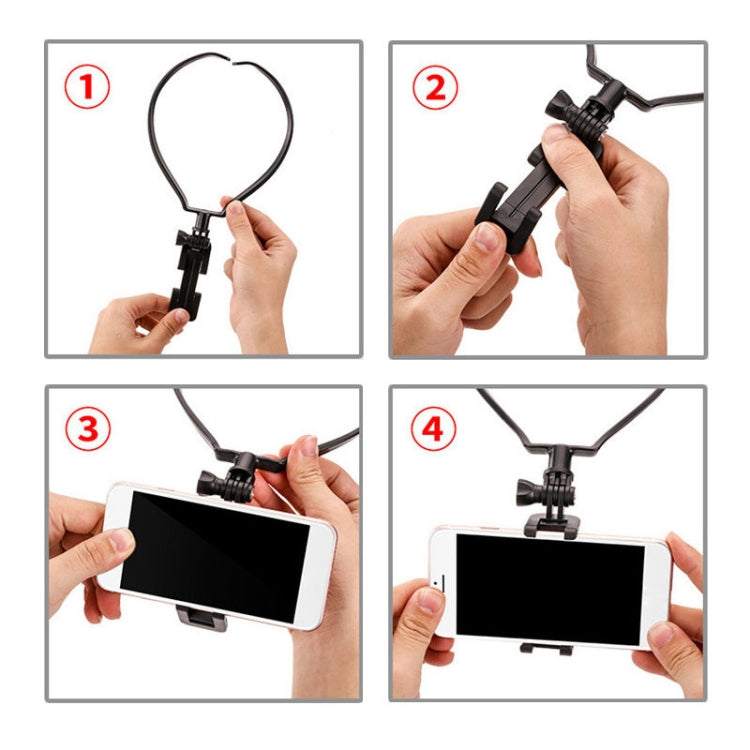 1

2

3

4