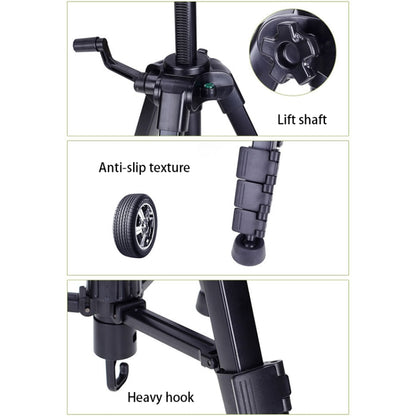 Lift shaft

Anti-slip texture

Heavy hook