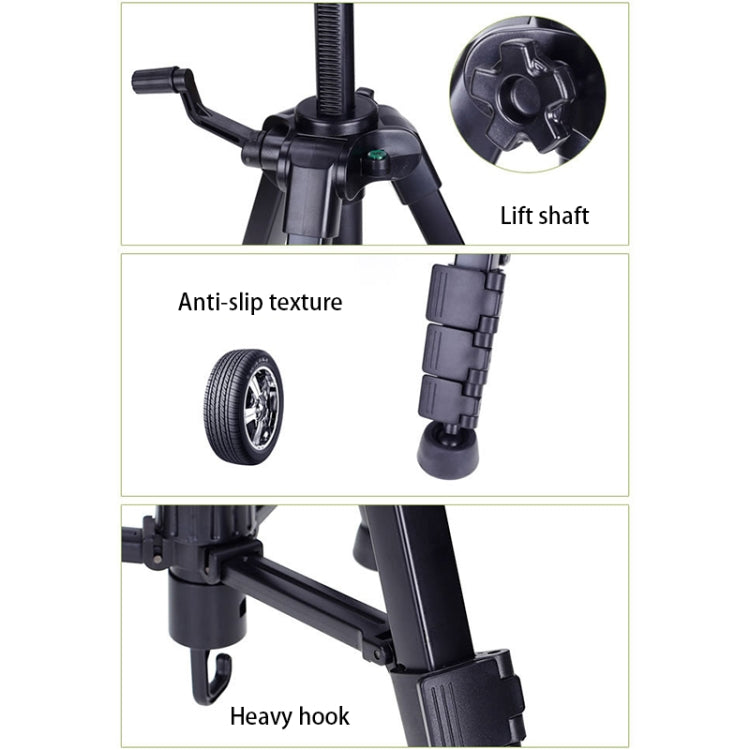 Lift shaft

Anti-slip texture

Heavy hook