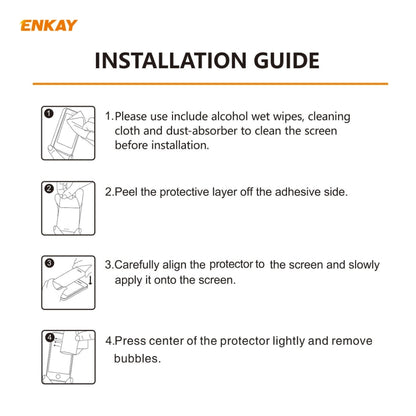 ENKAY

INSTALLATION GUIDE

1
1.Please use include alcohol wet wipes, cleaning cloth and dust-absorber to clean the screen before installation.

2
2.Peel the protective layer off the adhesive side.

3
3.Carefully align the protector to the screen and slowly apply it onto the screen.

4
4.Press center of the protector lightly and remove bubbles.