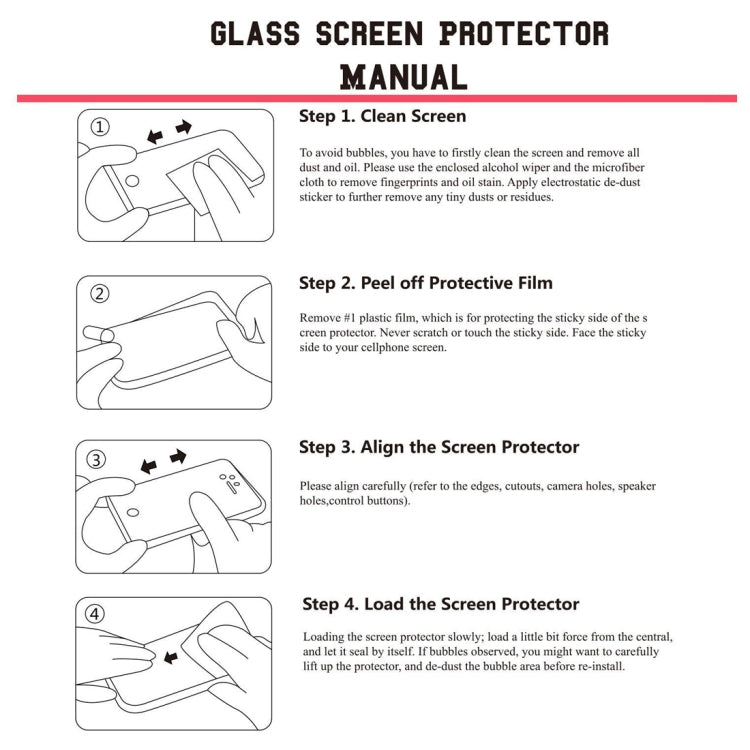 GLASS SCREEN PROTECTOR MANUAL

①

Step 1. Clean Screen

To avoid bubbles, you have to firstly clean the screen and remove all dust and oil. Please use the enclosed alcohol wiper and the microfiber cloth to remove fingerprints and oil stain. Apply electrostatic de-dust sticker to further remove any tiny dusts or residues.

②

Step 2. Peel off Protective Film

Remove #1 plastic film, which is for protecting the sticky side of the s creen protector. Never scratch or touch the sticky side. Face the sticky side to your cellphone screen.

③

Step 3. Align the Screen Protector

Please align carefully (refer to the edges, cutouts, camera holes, speaker holes,control buttons).

④

Step 4. Load the Screen Protector

Loading the screen protector slowly; load a little bit force from the central, and let it seal by itself. If bubbles observed, you might want to carefully lift up the protector, and de-dust the bubble area before re-install.