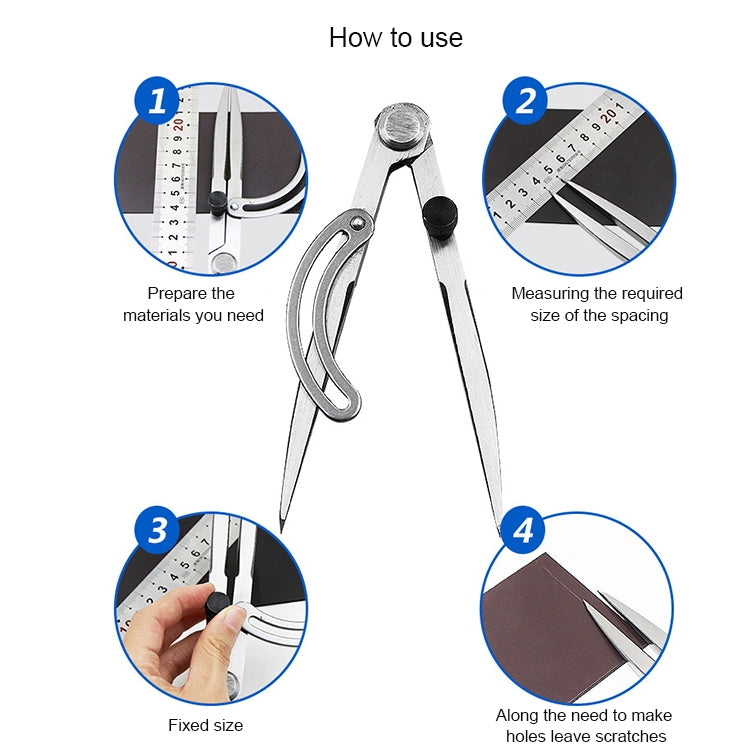 How to use

1

Prepare the materials you need

2

Measuring the required size of the spacing

3

Fixed size

4

Along the need to make holes leave scratches