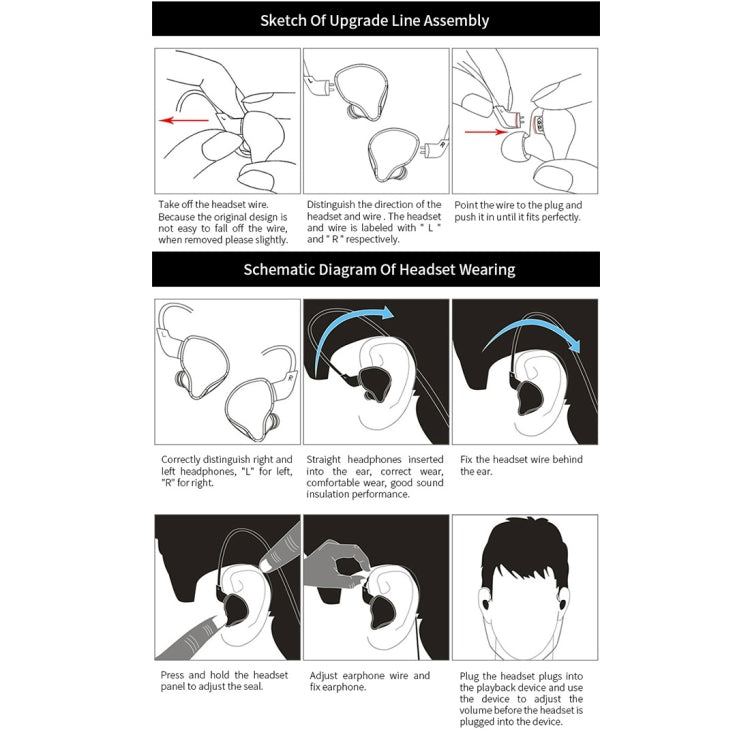 Sketch Of Upgrade Line Assembly

Take off the headset wire. Because the original design is not easy to fall off the wire, when removed please slightly.

Distinguish the direction of the headset and wire . The headset and wire is labeled with " L " and " R " respectively.

Point the wire to the plug and push it in until it fits perfectly.

Schematic Diagram Of Headset Wearing

Correctly distinguish right and left headphones, "L" for left, "R" for right.

Straight headphones inserted into the ear, correct wear, comfortable wear, good sound insulation performance.

Fix the headset wire behind the ear.

Press and hold the headset panel to adjust the seal.

Adjust earphone wire and fix earphone.

Plug the headset plugs into the playback device and use the device to adjust the volume before the headset is plugged into the device.