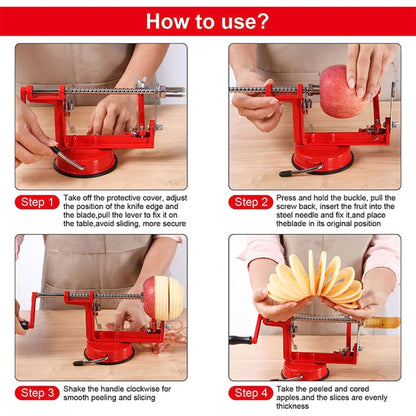 How to use?

Step 1 Take off the protective cover, adjust the position of the knife edge and the blade,pull the lever to fix it on the table,avoid sliding, more secure

Step 2 Press and hold the buckle, pull the screw back, insert the fruit into the steel needle and fix it,and place theblade in its original position

Step 3 Shake the handle clockwise for smooth peeling and slicing

Step 4 Take the peeled and cored apples.and the slices are evenly thickness