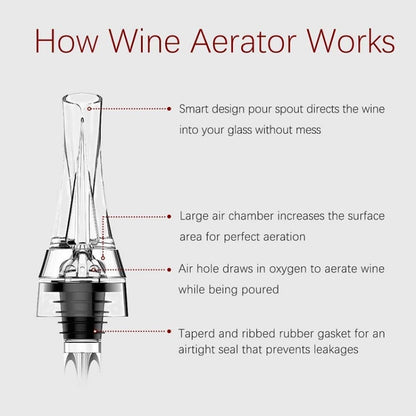 How Wine Aerator Works

Smart design pour spout directs the wine into your glass without mess

Large air chamber increases the surface area for perfect aeration

Air hole draws in oxygen to aerate wine while being poured

Taperd and ribbed rubber gasket for an airtight seal that prevents leakages