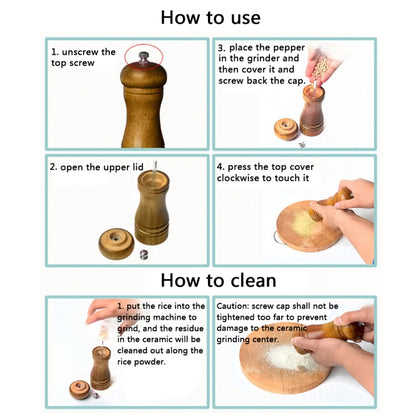 How to use

1. unscrew the top screw

3. place the pepper in the grinder and then cover it and screw back the cap.

2. open the upper lid

4. press the top cover clockwise to touch it

How to clean

1. put the rice into the grinding machine to grind, and the residue in the ceramic will be cleaned out along the rice powder.

Caution: screw cap shall not be tightened too far to prevent damage to the ceramic grinding center.