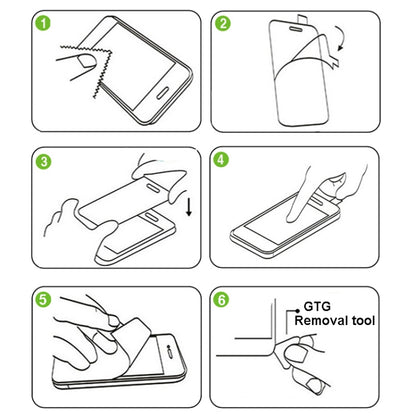 1

2

3

4

5

6

GTG
Removal tool