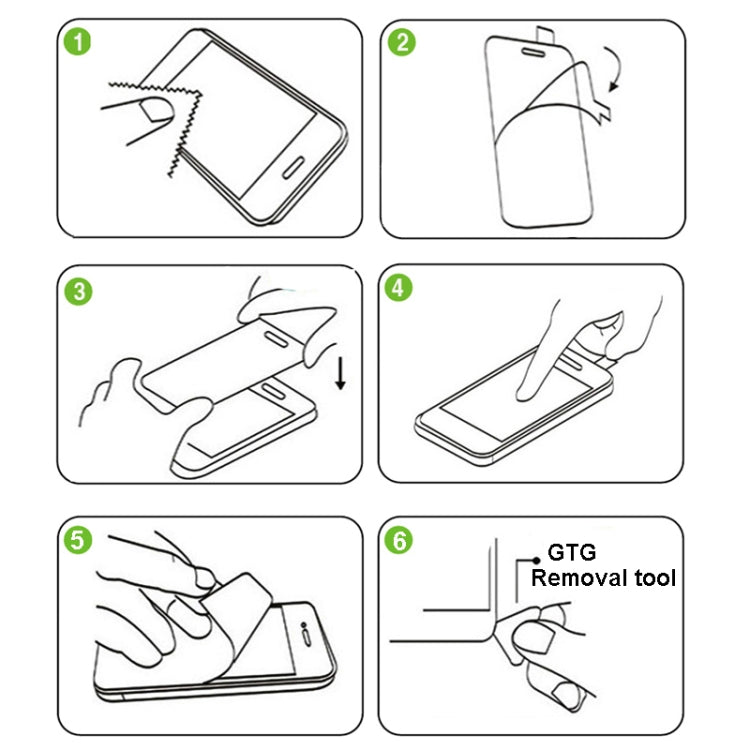 1

2

3

4

5

6

GTG
Removal tool