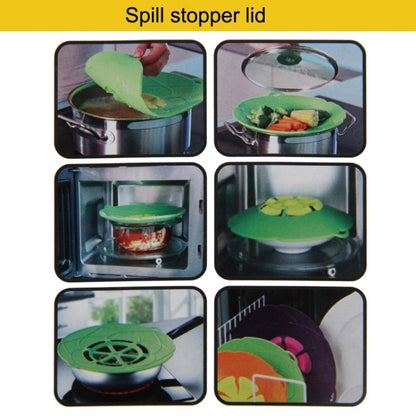 Spill stopper lid