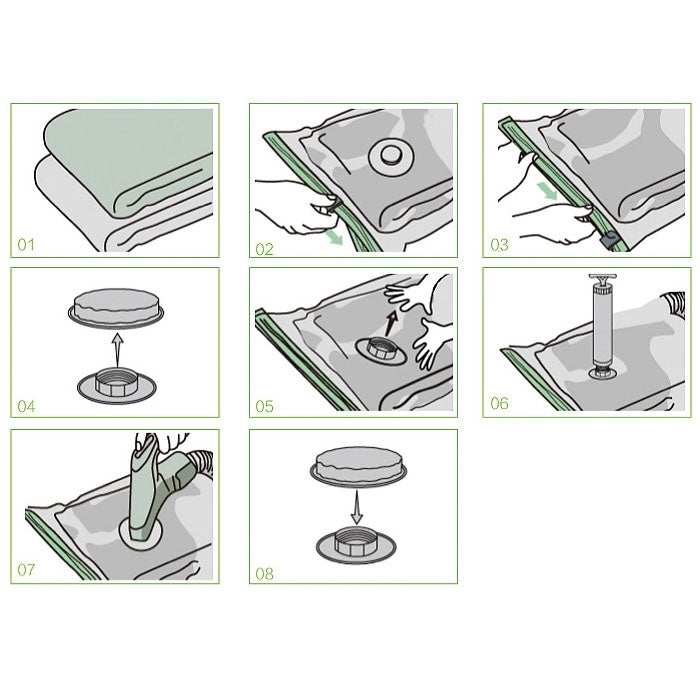 01

02

03

04

05

06

07

08