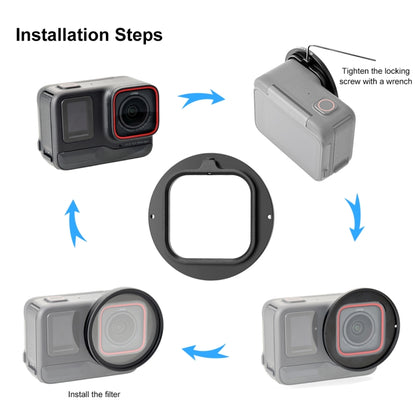 Installation Steps

Tighten the locking screw with a wrench

Install the filter