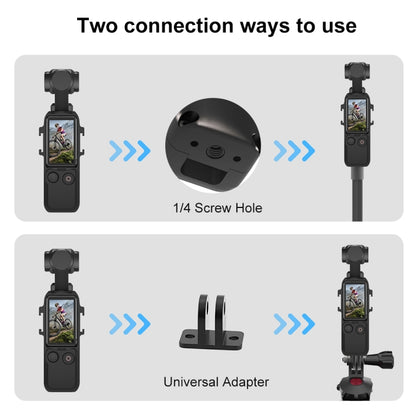 Two connection ways to use

1/4 Screw Hole

Universal Adapter