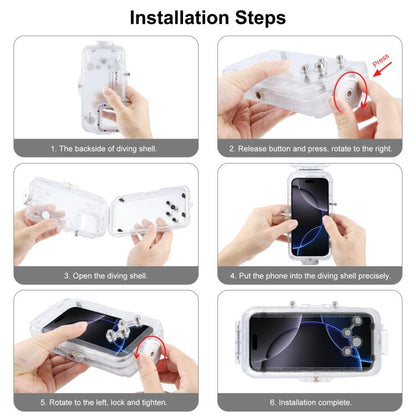 Installation Steps

1. The backside of diving shell.

Press

2. Release button and press, rotate to the right.

3. Open the diving shell.

4. Put the phone into the diving shell precisely.

5. Rotate to the left, lock and tighten.

6. Installation complete.