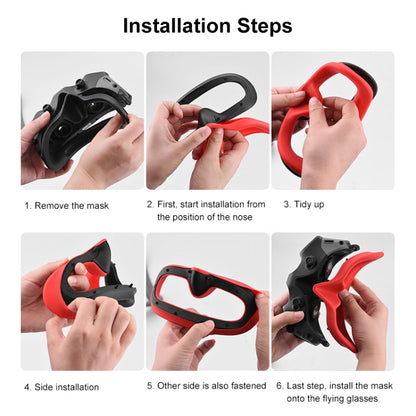 Installation Steps

1. Remove the mask

2. First, start installation from the position of the nose

3. Tidy up

4. Side installation

5. Other side is also fastened

6. Last step, install the mask onto the flying glasses