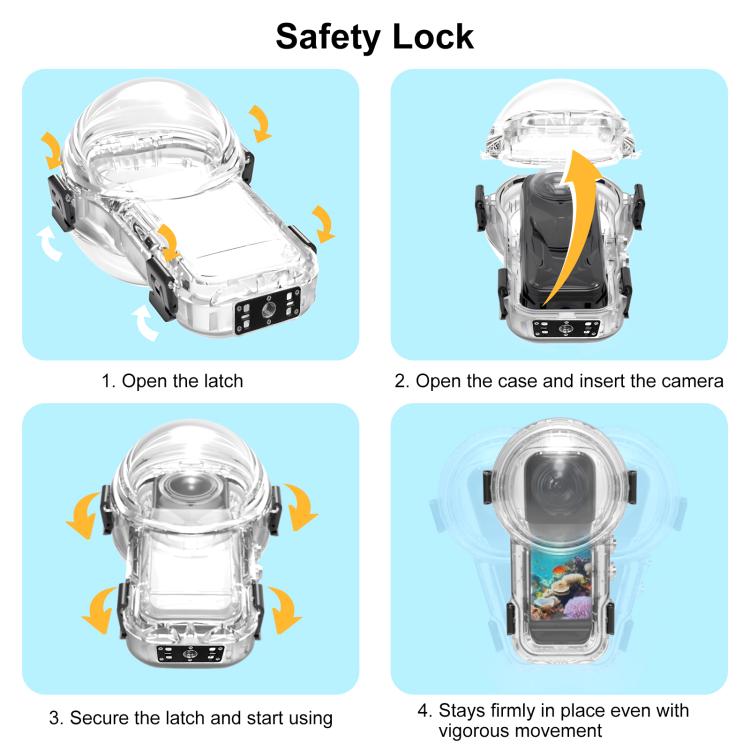 Safety Lock

1. Open the latch

2. Open the case and insert the camera

3. Secure the latch and start using

4. Stays firmly in place even with vigorous movement