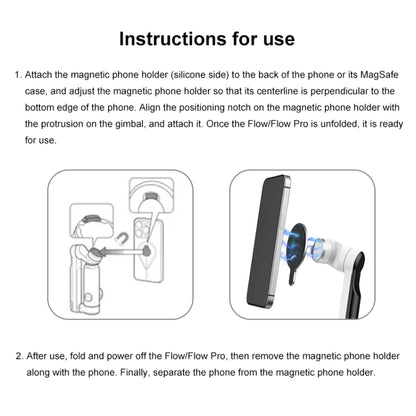 Instructions for use

1. Attach the magnetic phone holder (silicone side) to the back of the phone or its MagSafe case, and adjust the magnetic phone holder so that its centerline is perpendicular to the bottom edge of the phone. Align the positioning notch on the magnetic phone holder with the protrusion on the gimbal, and attach it. Once the Flow/Flow Pro is unfolded, it is ready for use.

2. After use, fold and power off the Flow/Flow Pro, then remove the magnetic phone holder along with the phone. Finally, separate the phone from the magnetic phone holder.