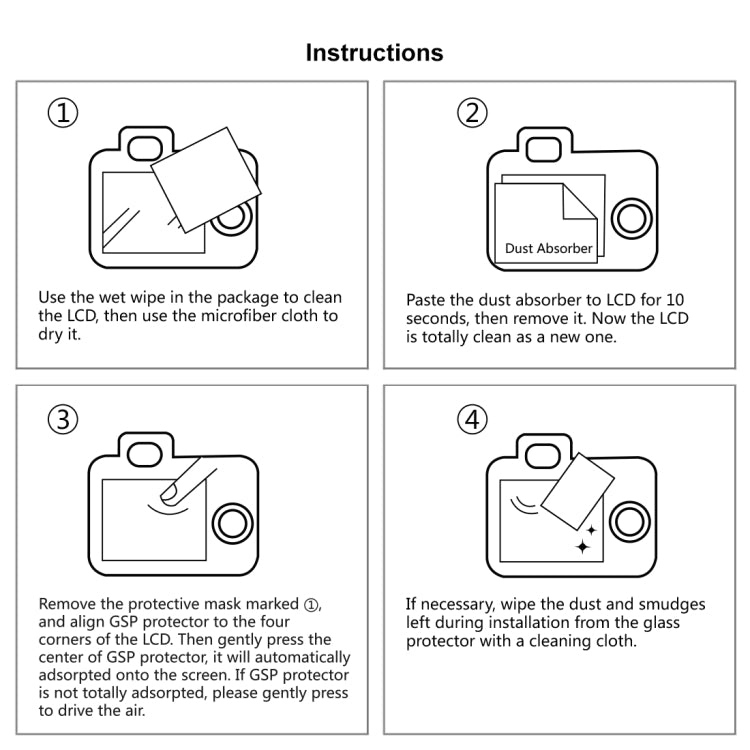 Instructions

①

Use the wet wipe in the package to clean the LCD, then use the microfiber cloth to dry it.

②

Dust Absorber

Paste the dust absorber to LCD for 10 seconds, then remove it. Now the LCD is totally clean as a new one.

③

Remove the protective mask marked ①, and align GSP protector to the four corners of the LCD. Then gently press the center of GSP protector, it will automatically adsorpted onto the screen. If GSP protector is not totally adsorpted, please gently press to drive the air.

④

If necessary, wipe the dust and smudges left during installation from the glass protector with a cleaning cloth.