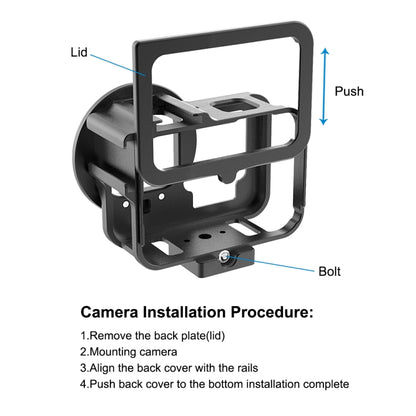 Lid

Push

Bolt

Camera Installation Procedure:

1.Remove the back plate(lid)
2.Mounting camera
3.Align the back cover with the rails
4.Push back cover to the bottom installation complete