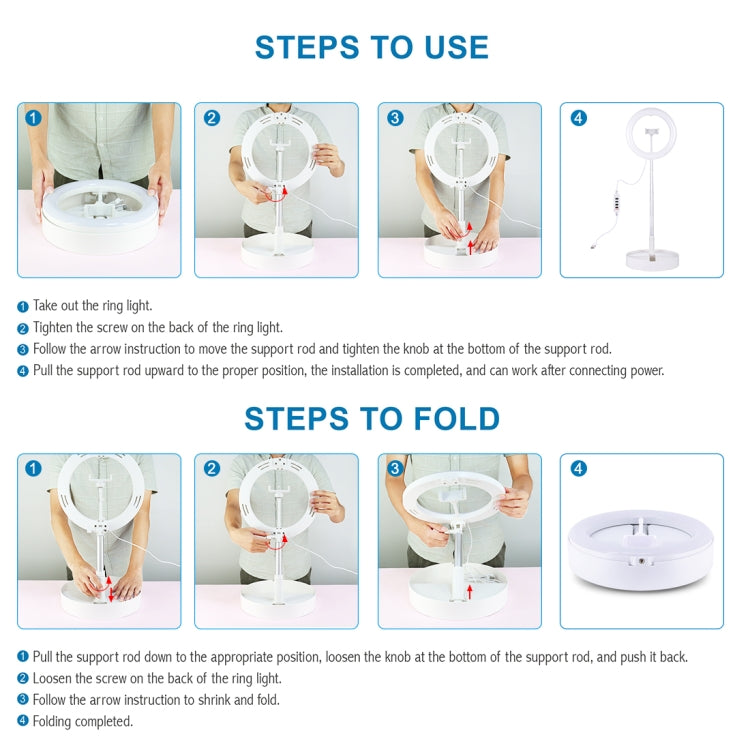 STEPS TO USE

1

2

3

4

1 Take out the ring light.
2 Tighten the screw on the back of the ring light.
3 Follow the arrow instruction to move the support rod and tighten the knob at the bottom of the support rod.
4 Pull the support rod upward to the proper position, the installation is completed, and can work after connecting power.

STEPS TO FOLD

1

2

3

4

1 Pull the support rod down to the appropriate position, loosen the knob at the bottom of the support rod, and push it back.
2 Loosen the screw on the back of the ring light.
3 Follow the arrow instruction to shrink and fold.
4 Folding completed.