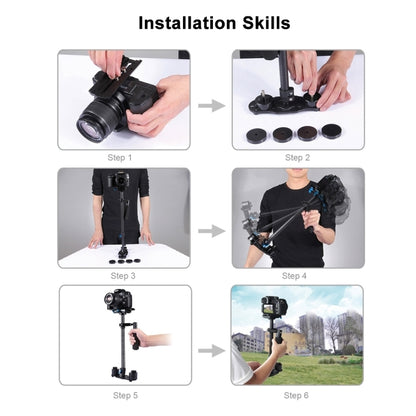 Installation Skills

Step 1

Step 2

Step 3

Step 4

Step 5

Step 6