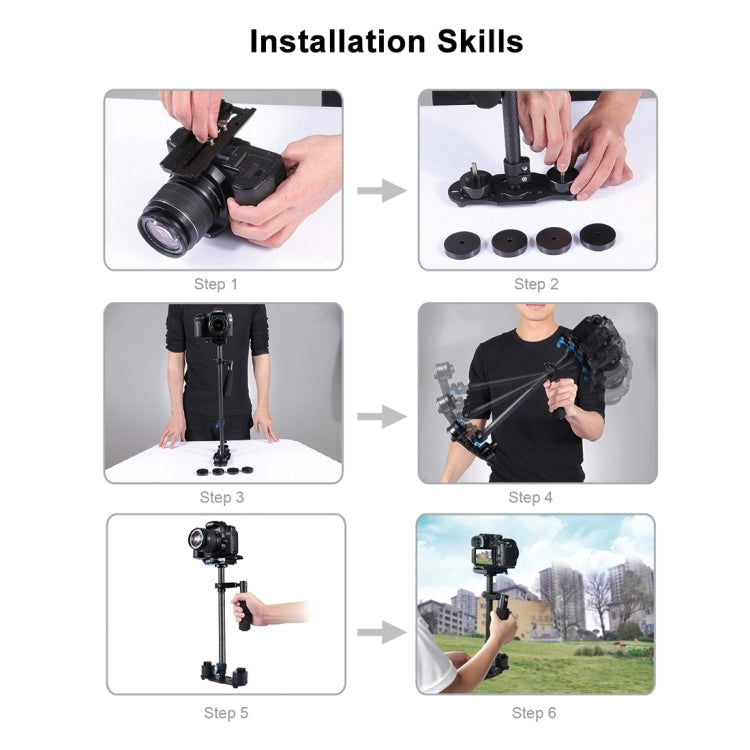 Installation Skills

Step 1

Step 2

Step 3

Step 4

Step 5

Step 6