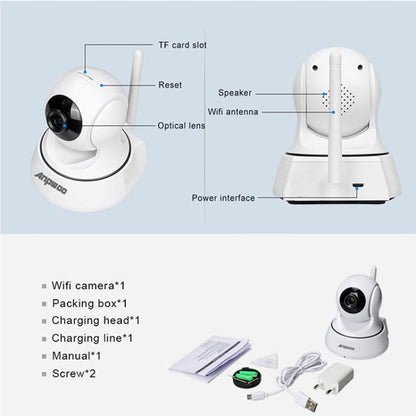 TF card slot
Reset
Optical lens
Anpwoo
Speaker
Wifi antenna
Power interface

Wifi camera*1
Packing box*1
Charging head*1
Charging line*1
Manual*1
Screw*2

Anpwoo