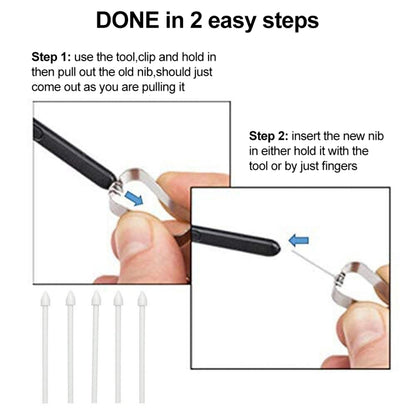 DONE in 2 easy steps

Step 1: use the tool,clip and hold in then pull out the old nib,should just come out as you are pulling it

Step 2: insert the new nib in either hold it with the tool or by just fingers