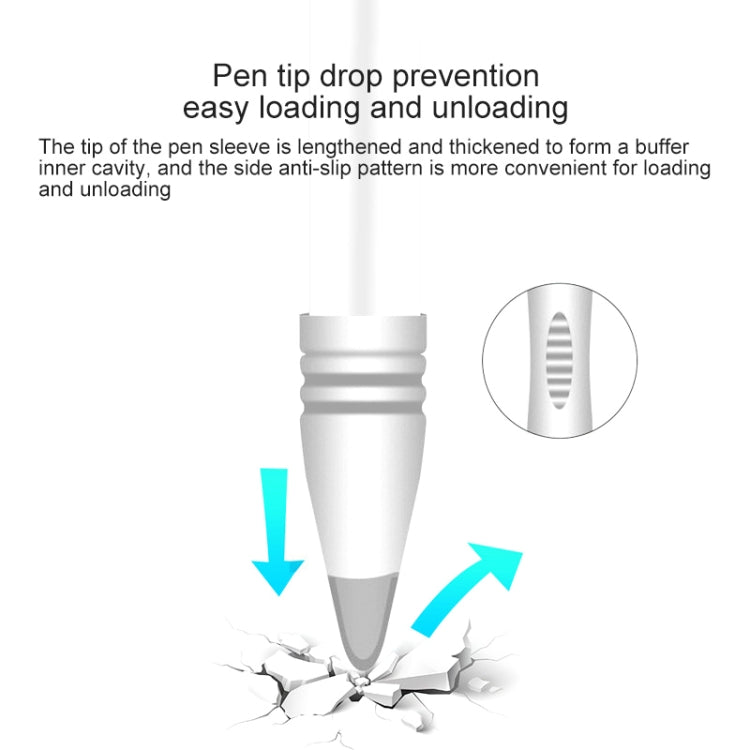 Pen tip drop prevention
easy loading and unloading

The tip of the pen sleeve is lengthened and thickened to form a buffer inner cavity, and the side anti-slip pattern is more convenient for loading and unloading