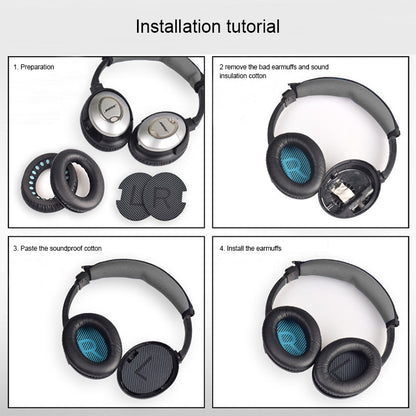 Installation tutorial

1. Preparation

BOSE

L R

2 remove the bad earmuffs and sound insulation cotton

R

3. Paste the soundproof cotton

R L

4. Install the earmuffs

R