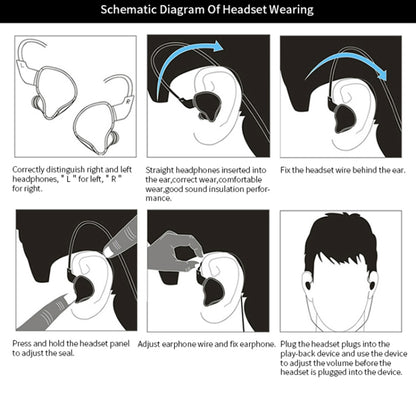 Schematic Diagram Of Headset Wearing

L

R

Correctly distinguish right and left headphones, " L " for left, " R " for right.

Straight headphones inserted into the ear,correct wear,comfortable wear,good sound insulation performance.

Fix the headset wire behind the ear.

Press and hold the headset panel to adjust the seal.

Adjust earphone wire and fix earphone.

Plug the headset plugs into the play-back device and use the device to adjust the volume before the headset is plugged into the device.