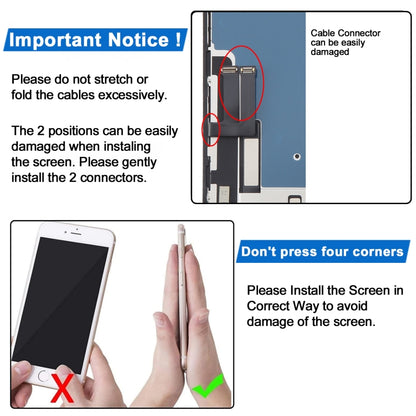 Important Notice !

Please do not stretch or fold the cables excessively.

The 2 positions can be easily damaged when instaling the screen. Please gently install the 2 connectors.

Cable Connector can be easily damaged

Don't press four corners

Please Install the Screen in Correct Way to avoid damage of the screen.