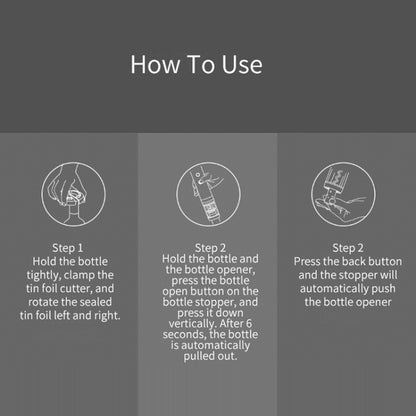 How To Use

Step 1
Hold the bottle tightly, clamp the tin foil cutter, and rotate the sealed tin foil left and right.

Step 2
Hold the bottle and the bottle opener, press the bottle open button on the bottle stopper, and press it down vertically. After 6 seconds, the bottle is automatically pulled out.

Step 2
Press the back button and the stopper will automatically push the bottle opener