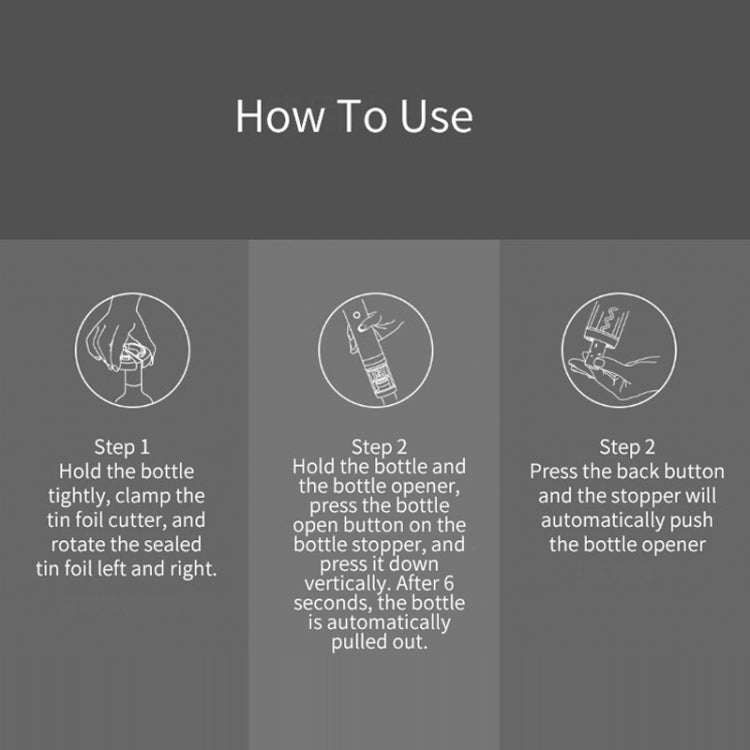 How To Use

Step 1
Hold the bottle tightly, clamp the tin foil cutter, and rotate the sealed tin foil left and right.

Step 2
Hold the bottle and the bottle opener, press the bottle open button on the bottle stopper, and press it down vertically. After 6 seconds, the bottle is automatically pulled out.

Step 2
Press the back button and the stopper will automatically push the bottle opener