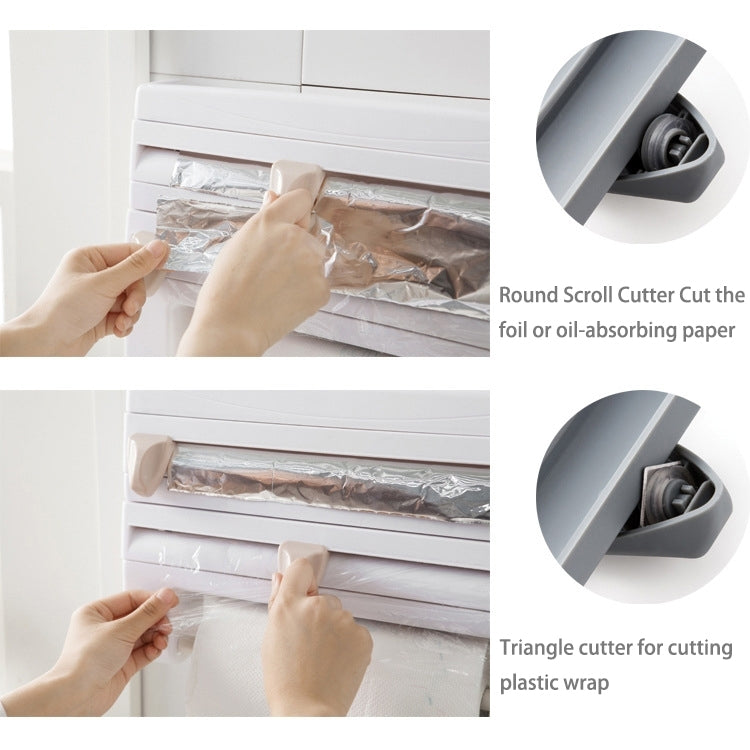 Round Scroll Cutter Cut the foil or oil-absorbing paper

Triangle cutter for cutting plastic wrap