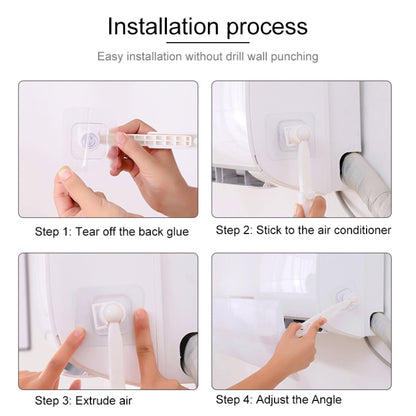 Installation process

Easy installation without drill wall punching

Step 1: Tear off the back glue

Step 2: Stick to the air conditioner

Step 3: Extrude air

Step 4: Adjust the Angle