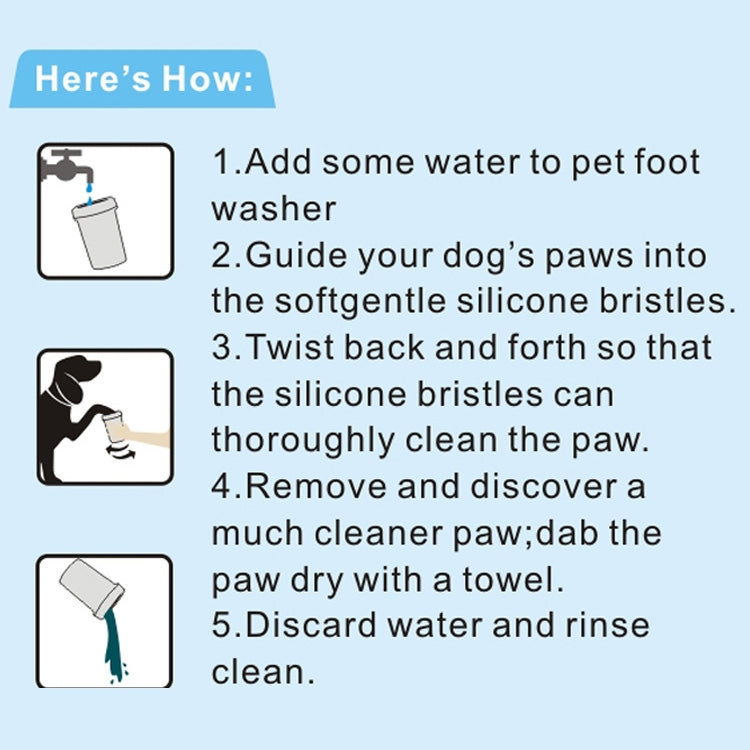 Here's How:

1.Add some water to pet foot washer
2.Guide your dog's paws into the softgentle silicone bristles.
3.Twist back and forth so that the silicone bristles can thoroughly clean the paw.
4.Remove and discover a much cleaner paw;dab the paw dry with a towel.
5.Discard water and rinse clean.