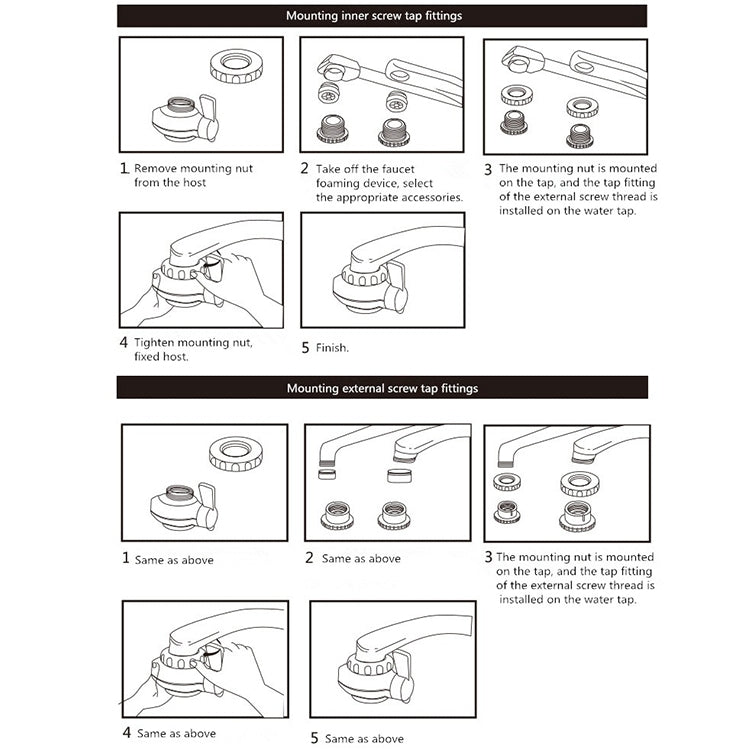 Mounting inner screw tap fittings

1 Remove mounting nut from the host

2 Take off the faucet foaming device, select the appropriate accessories.

3 The mounting nut is mounted on the tap, and the tap fitting of the external screw thread is installed on the water tap.

4 Tighten mounting nut, fixed host.

5 Finish.

Mounting external screw tap fittings

1 Same as above

2 Same as above

3 The mounting nut is mounted on the tap, and the tap fitting of the external screw thread is installed on the water tap.

4 Same as above

5 Same as above