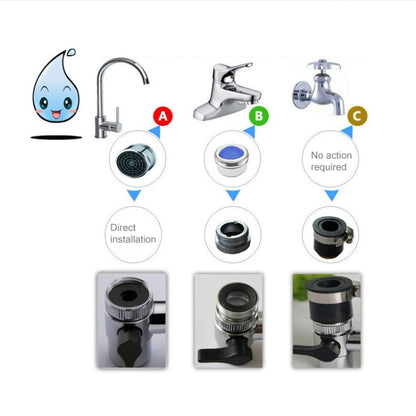 A

B

C

No action required

Direct installation