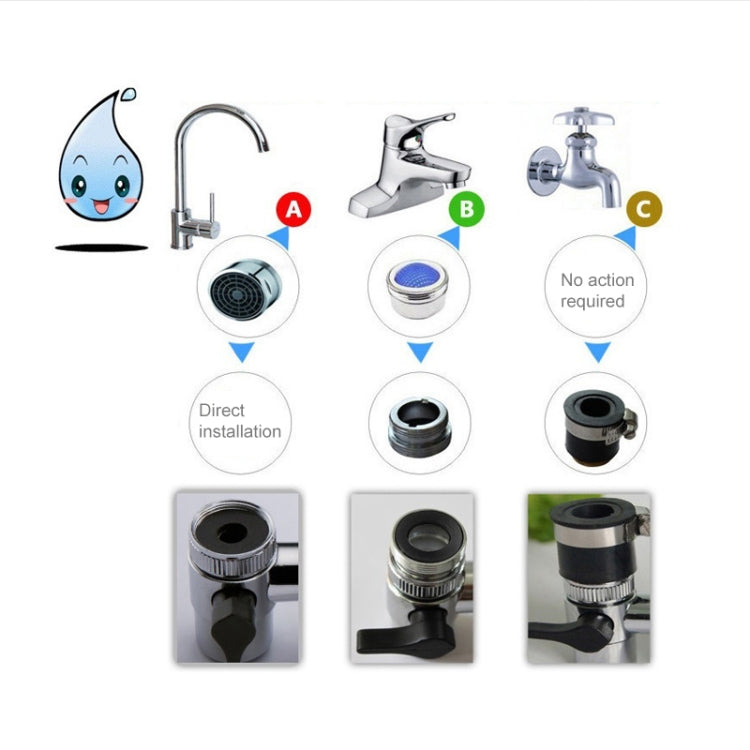 A

B

C

No action required

Direct installation