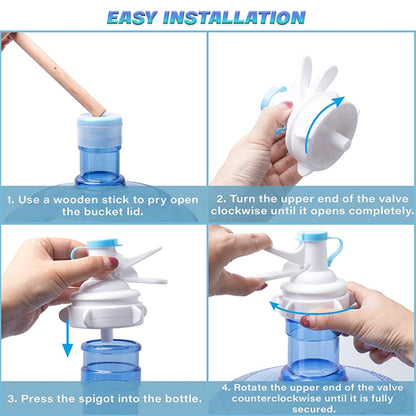 EASY INSTALLATION

1. Use a wooden stick to pry open the bucket lid.

2. Turn the upper end of the valve clockwise until it opens completely.

3. Press the spigot into the bottle.

4. Rotate the upper end of the valve counterclockwise until it is fully secured.